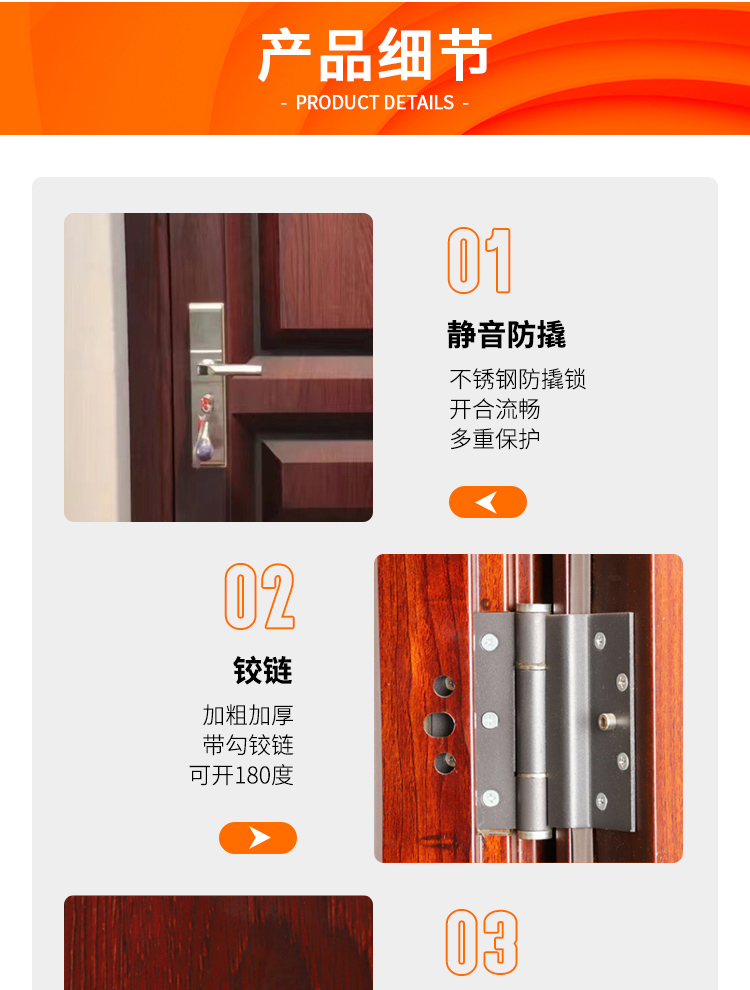 产品细节
- PRODUCT DETAILS -

01
静音防撬
不锈钢防撬锁
开合流畅
多重保护

02
铰链
加粗加厚
带勾铰链
可开180度

03