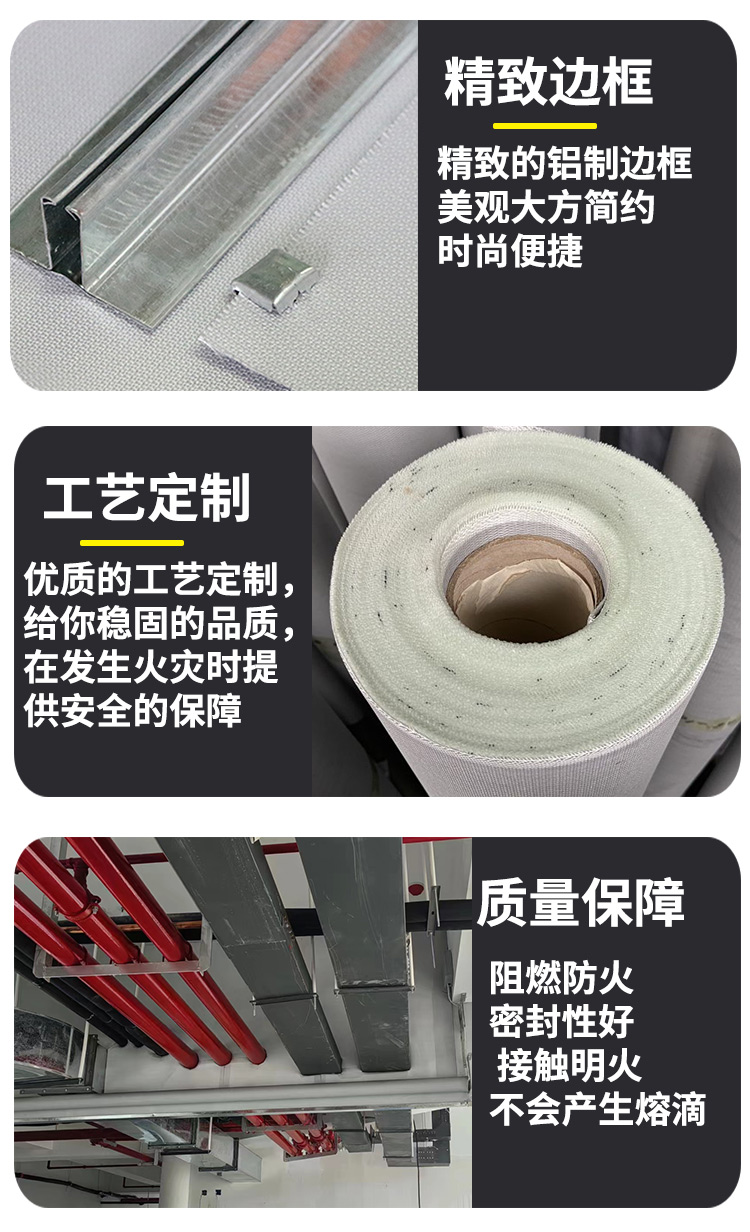 精致边框

精致的铝制边框
美观大方简约
时尚便捷

工艺定制

优质的工艺定制，
给你稳固的品质，
在发生火灾时提
供安全的保障

质量保障

阻燃防火
密封性好
接触明火
不会产生熔滴